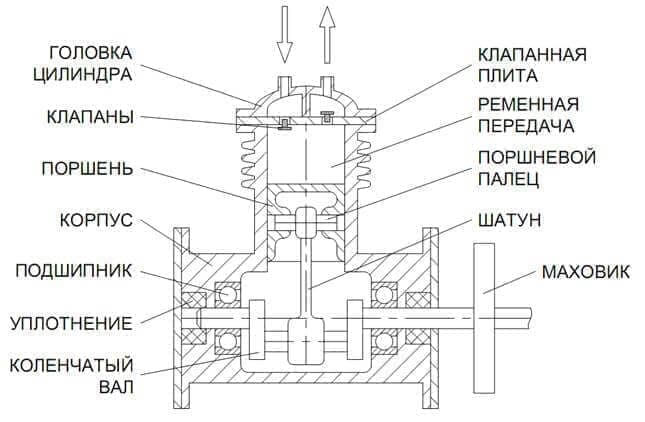 ГОЛОВКА ЦИЛИНДРА

КЛАПАНЫ

ПОРШЕНЬ

КОРПУС

ПОДШИПНИК

УПЛОТНЕНИЕ

КОЛЕНЧАТЫЙ ВАЛ

КЛАПАННАЯ ПЛИТА

РЕМЕННАЯ ПЕРЕДАЧА

ПОРШНЕВОЙ ПАЛЕЦ

ШАТУН

МАХОВИК