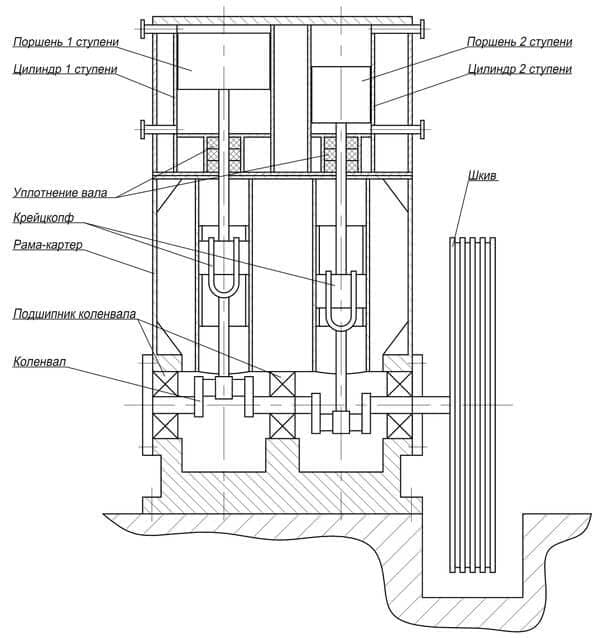 Поршень 1 ступени
Цилиндр 1 ступени
Поршень 2 ступени
Цилиндр 2 ступени
Уплотнение вала
Крейцкопф
Рама-картер
Шкив
Подшипник коленвала
Коленвал